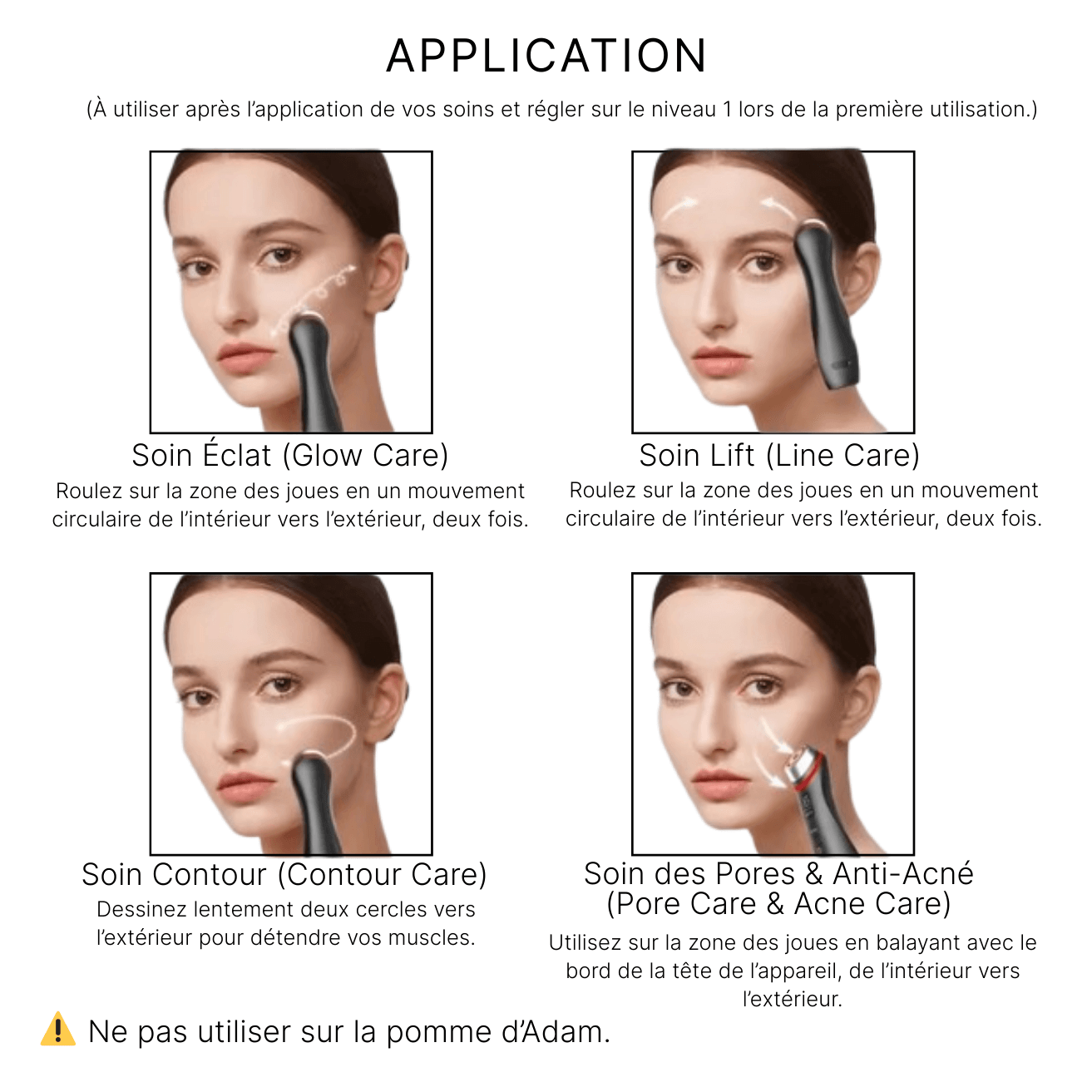 APPLICATION

(À utiliser après l'application de vos soins et régler sur le niveau 1 lors de la première utilisation.)

Soin Éclat (Glow Care)
Roulez sur la zone des joues en un mouvement circulaire de l'intérieur vers l'extérieur, deux fois.

Soin Lift (Line Care)
Roulez sur la zone des joues en un mouvement circulaire de l'intérieur vers l'extérieur, deux fois.

Soin Contour (Contour Care)
Dessinez lentement deux cercles vers l'extérieur pour détendre vos muscles.

Soin des Pores & Anti-Acné (Pore Care & Acne Care)
Utilisez sur la zone des joues en balayant avec le bord de la tête de l'appareil, de l'intérieur vers l'extérieur.

⚠️ Ne pas utiliser sur la pomme d'Adam.